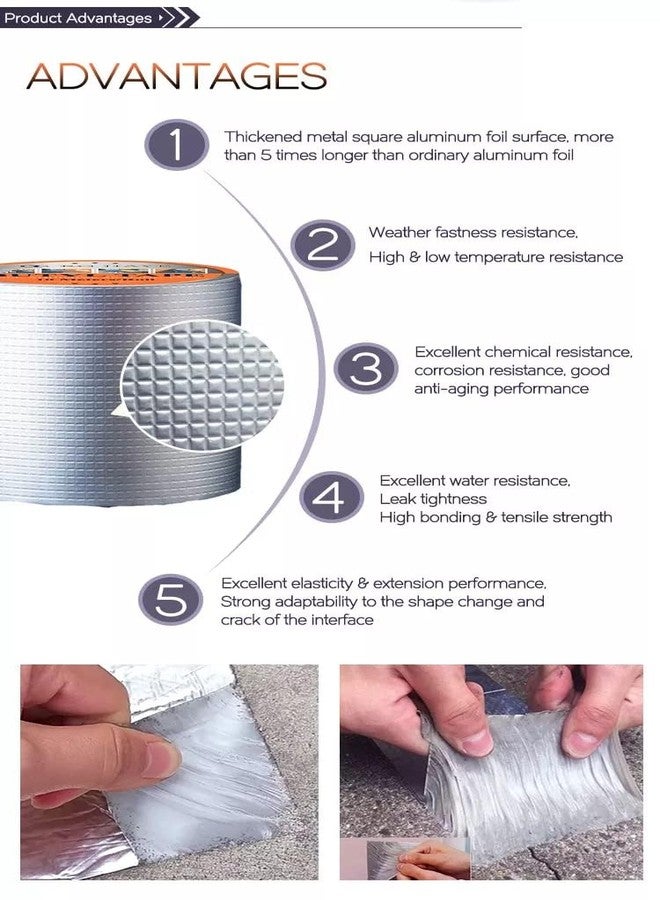 Product Advantages

ADVANTAGES

1
Thickened metal square aluminum foil surface, more than 5 times longer than ordinary aluminum foil

2
Weather fastness resistance,
High & low temperature resistance

3
Excellent chemical resistance, corrosion resistance, good anti-aging performance

4
Excellent water resistance,
Leak tightness
High bonding & tensile strength

5
Excellent elasticity & extension performance,
Strong adaptability to the shape change and crack of the interface